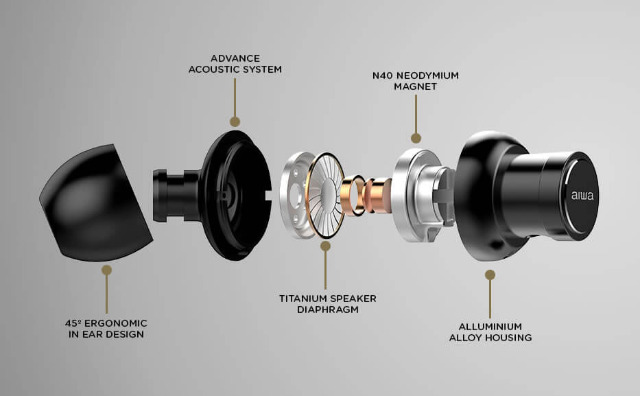 ADVANCE ACOUSTIC SYSTEM

N40 NEODYMIUM MAGNET

aiwa

45º ERGONOMIC IN EAR DESIGN

TITANIUM SPEAKER DIAPHRAGM

ALLUMINIUM ALLOY HOUSING