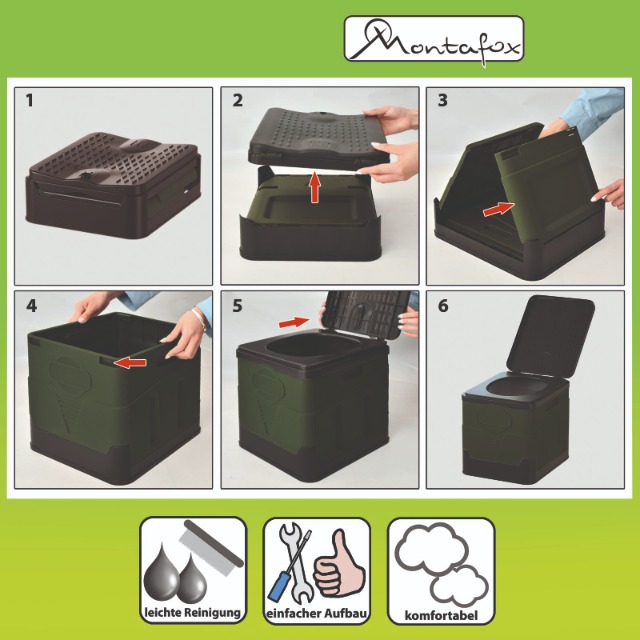 Montafox

1

2

3

4

5

6

leichte Reinigung

einfacher Aufbau

komfortabel